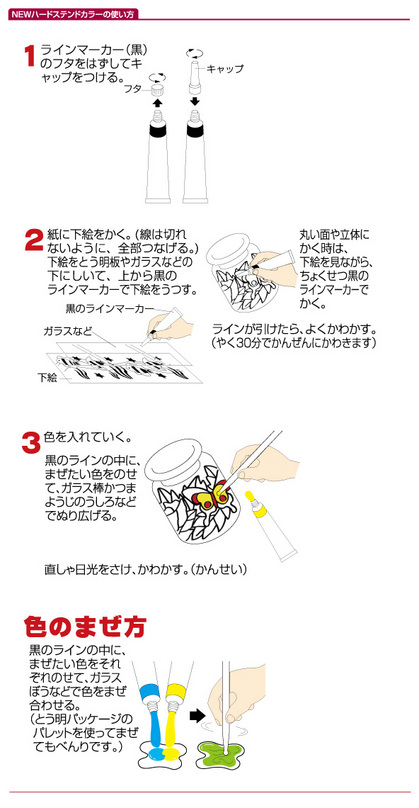 NEWハードステンドカラーの使い方

1 ラインマーカー(黒)のフタをはずしてキャップをつける。

フタ

キャップ

2 紙に下絵をかく。(線は切れないように、全部つなげる。)下絵をとう明板やガラスなどの下にしいて、上から黒のラインマーカーで下絵をうつす。

黒のラインマーカー

ガラスなど

下絵

丸い面や立体にかく時は、下絵を見ながら、ちょくせつ黒のラインマーカーでかく。

ラインが引けたら、よくかわかす。(やく30分でかんぜんにかわきます)

3 色を入れていく。

黒のラインの中に、まぜたい色をのせて、ガラス棒かつまようじのうしろなどでぬり広げる。

直しゃ日光をさけ、かわかす。(かんせい)

色のまぜ方

黒のラインの中に、まぜたい色をそれぞれのせて、ガラスぼうなどで色をまぜ合わせる。(とう明パッケージのパレットを使ってまぜてもべんりです。)