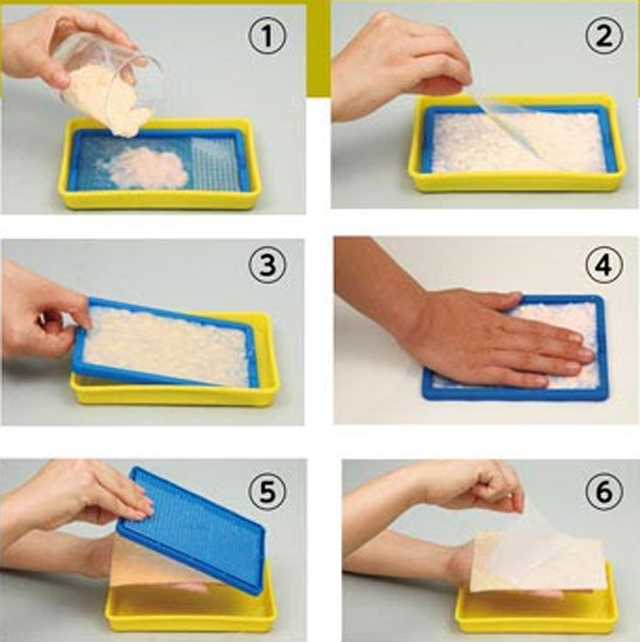 ①
②
③
④
⑤
⑥